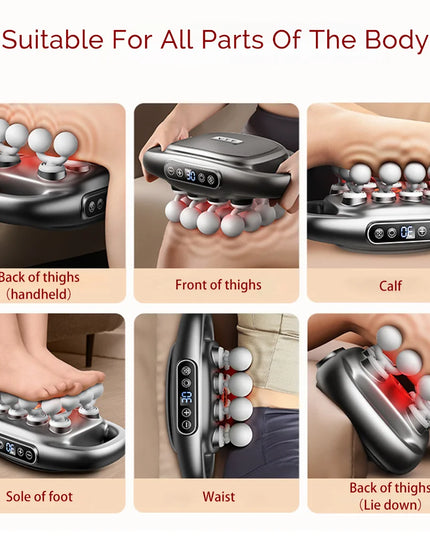 Suitable For All Parts Of The Body

Back of thighs (handheld)

Front of thighs

Calf

Sole of foot

Waist

Back of thighs (Lie down)